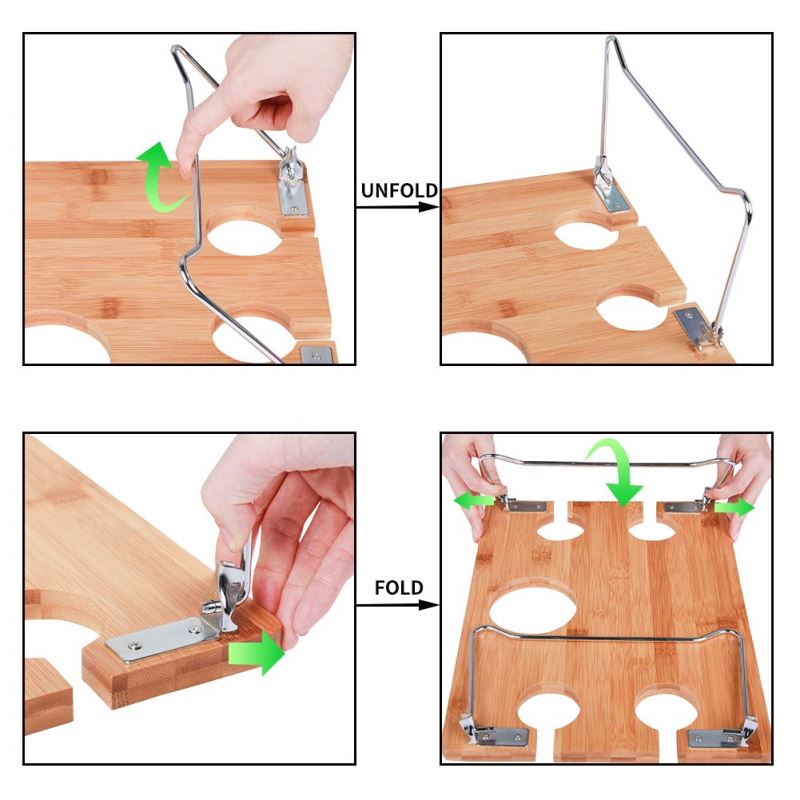 UNFOLD

FOLD